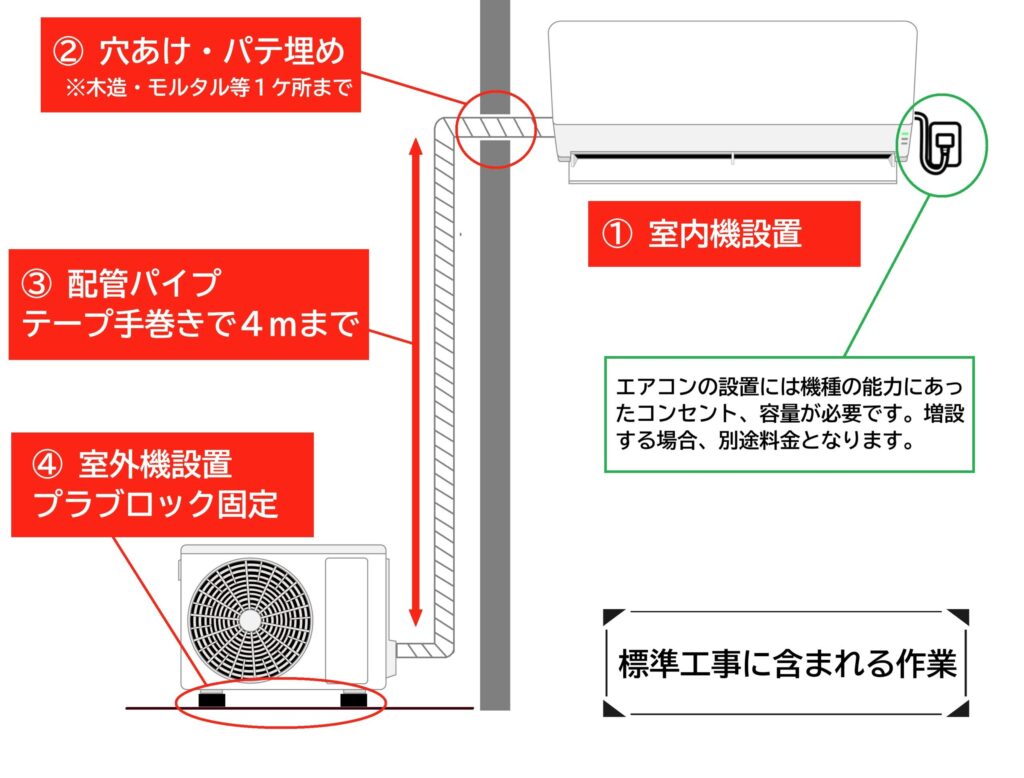 ② 穴あけ・パテ埋め
※木造・モルタル等１ケ所まで

① 室内機設置

③ 配管パイプ
テープ手巻きで４ｍまで

エアコンの設置には機種の能力にあったコンセント、容量が必要です。増設する場合、別途料金となります。

④ 室外機設置
プラブロック固定

標準工事に含まれる作業